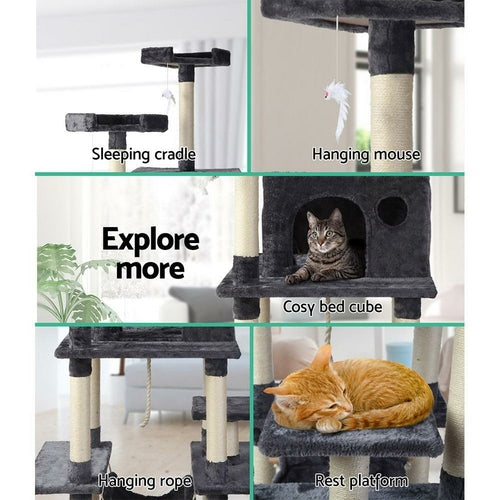 Sleeping cradle

Hanging mouse

Explore more

Cosy bed cube

Hanging rope

Rest platform