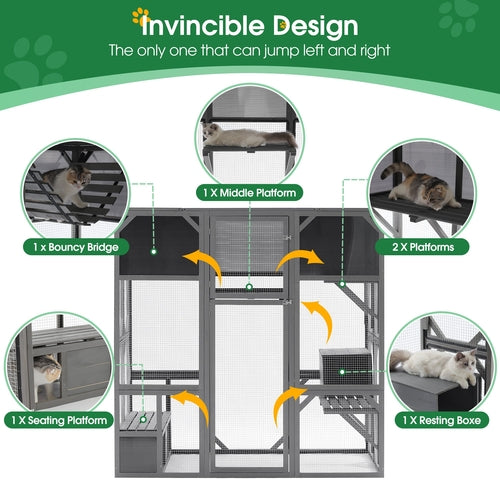 Invincible Design
The only one that can jump left and right

1 X Middle Platform

1 x Bouncy Bridge

2 X Platforms

1 X Seating Platform

1 X Resting Boxe